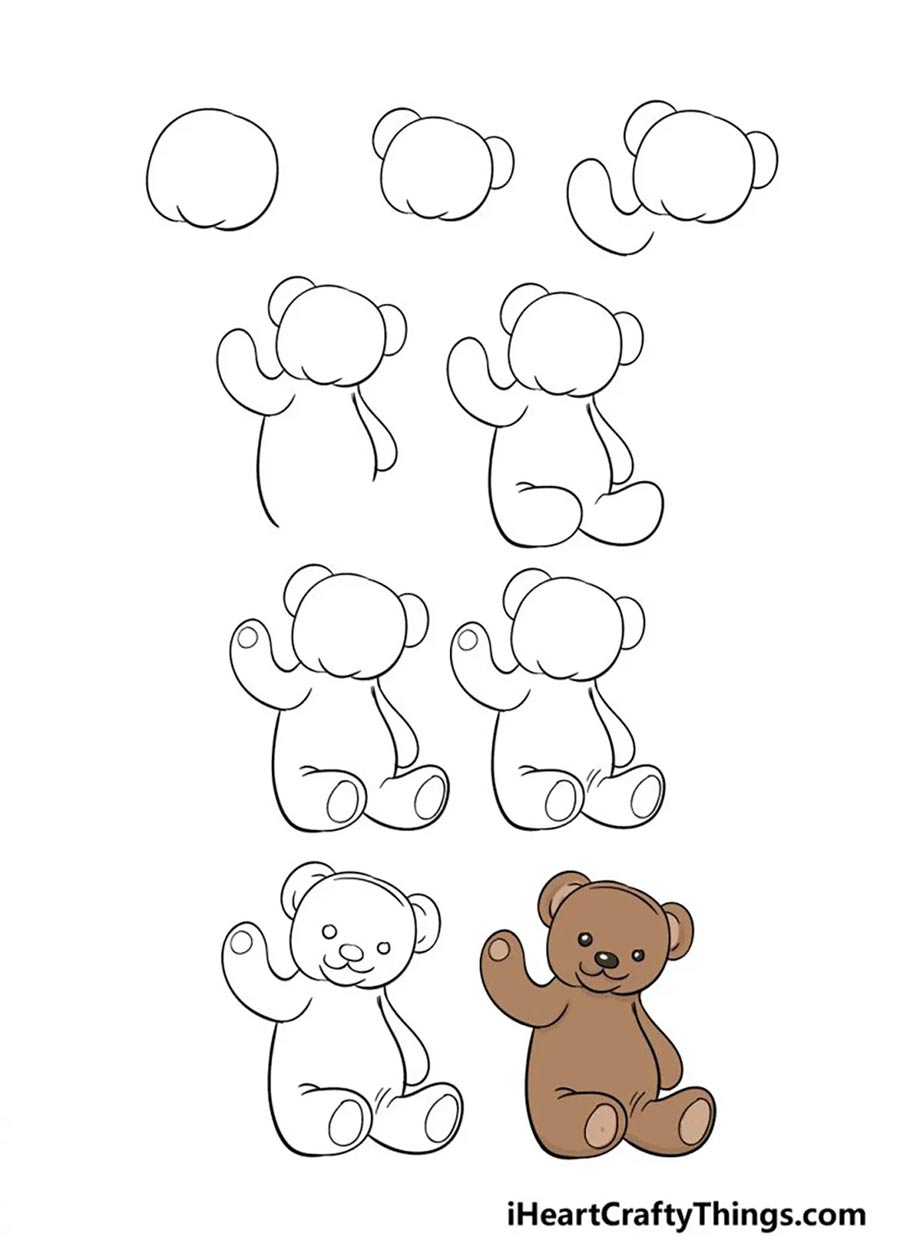 iHeartCraftyThings.com