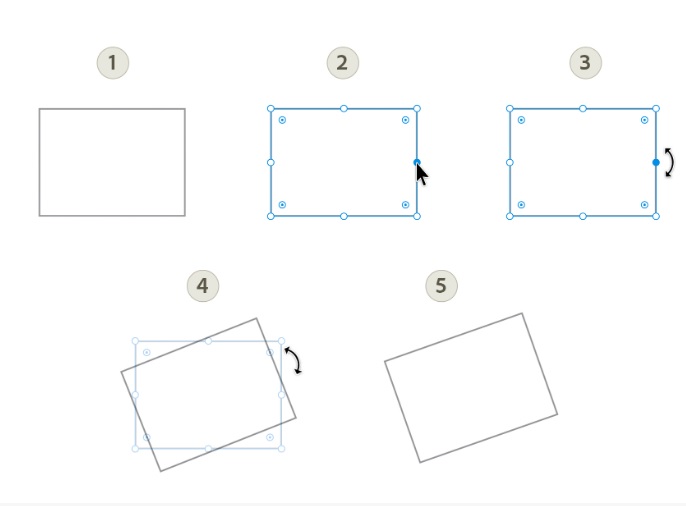 1

2

3

4

5