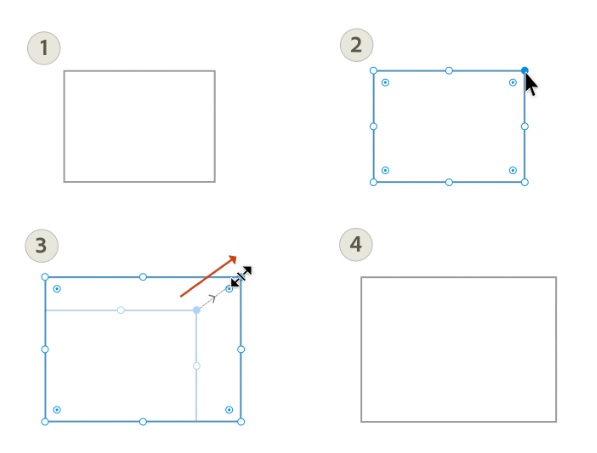 1

2

3

4