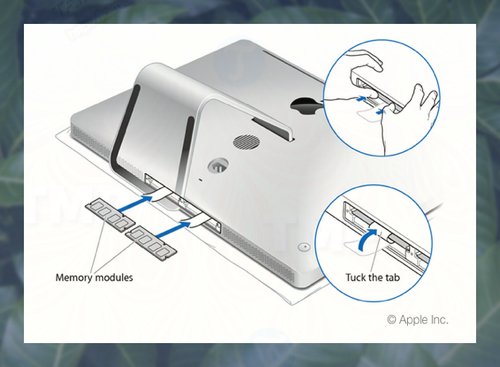 Memory modules

Tuck the tab

© Apple Inc.