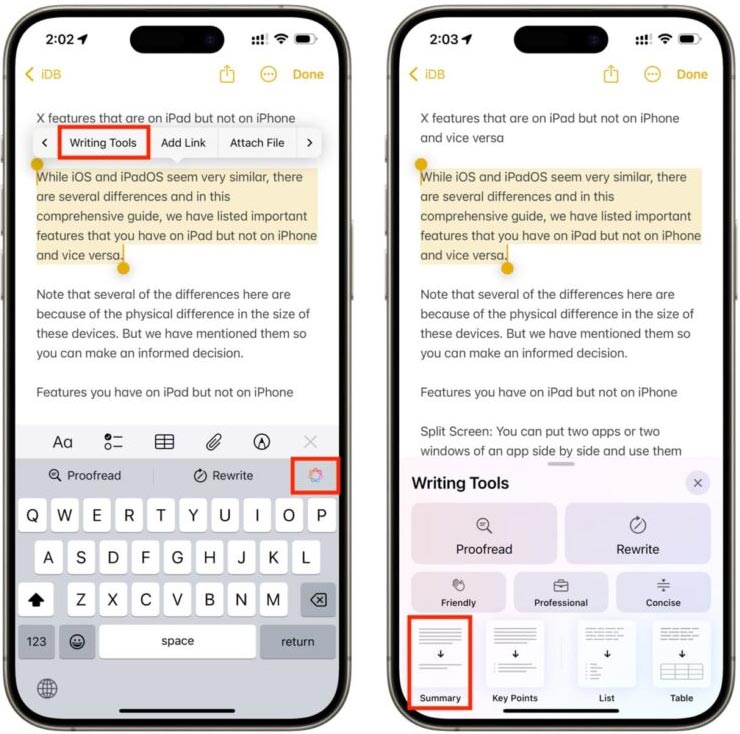 2:02

iDB

Done

X features that are on iPad but not on iPhone

Writing Tools
Add Link
Attach File

While iOS and iPadOS seem very similar, there are several differences and in this comprehensive guide, we have listed important features that you have on iPad but not on iPhone and vice versa.

Note that several of the differences here are because of the physical difference in the size of these devices. But we have mentioned them so you can make an informed decision.

Features you have on iPad but not on iPhone

Aa

Proofread
Rewrite

Q W E R T Y U I O P
A S D F G H J K L
Z X C V B N M
123
space
return

2:03

iDB

Done

X features that are on iPad but not on iPhone and vice versa

While iOS and iPadOS seem very similar, there are several differences and in this comprehensive guide, we have listed important features that you have on iPad but not on iPhone and vice versa.

Note that several of the differences here are because of the physical difference in the size of these devices. But we have mentioned them so you can make an informed decision.

Features you have on iPad but not on iPhone

Split Screen: You can put two apps or two windows of an app side by side and use them

Writing Tools

Proofread
Rewrite
Friendly
Professional
Concise
Summary
Key Points
List
Table