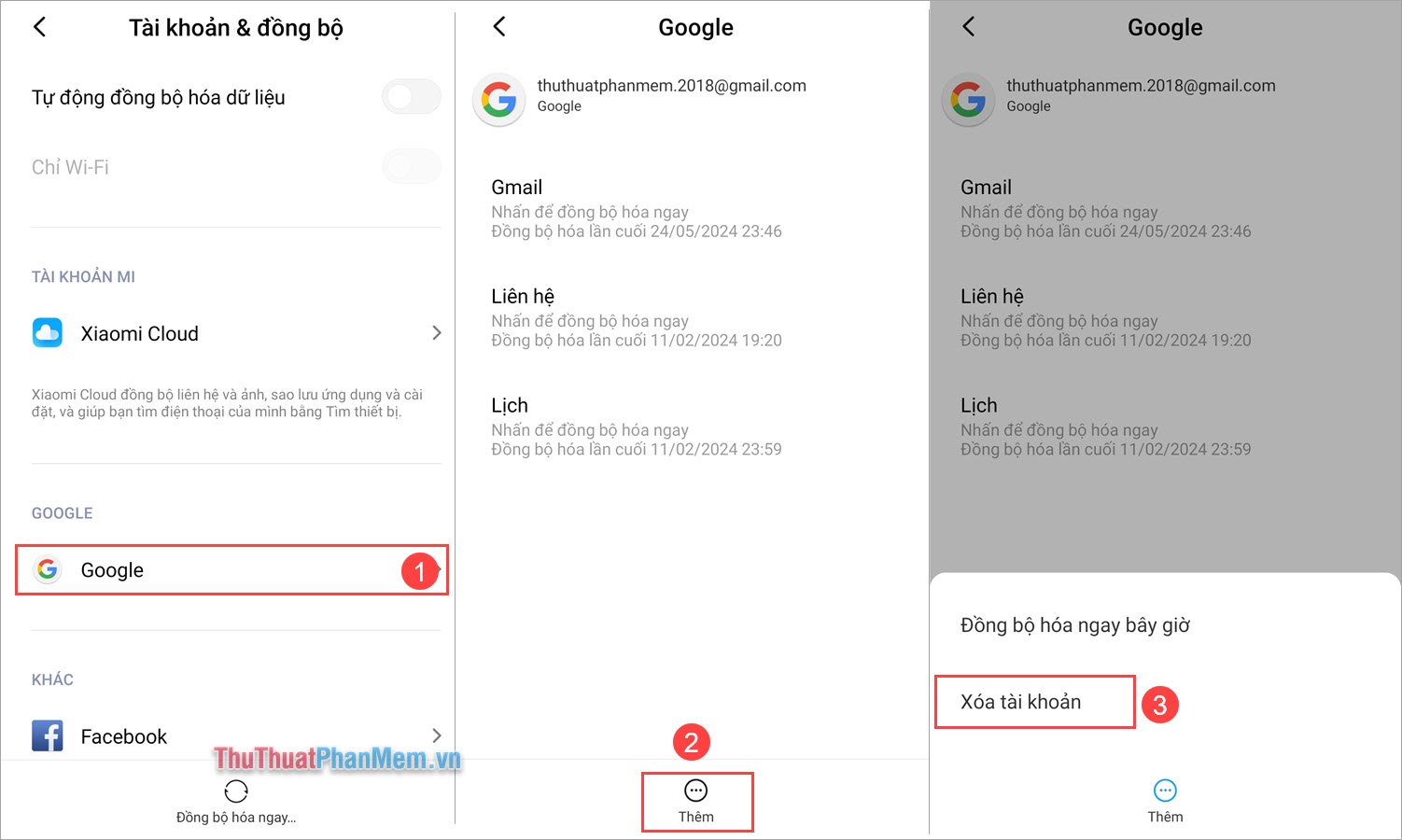 Tài khoản & đồng bộ

Tự động đồng bộ hóa dữ liệu

Chỉ Wi-Fi

TÀI KHOẢN MI

Xiaomi Cloud

Xiaomi Cloud đồng bộ liên hệ và ảnh, sao lưu ứng dụng và cài đặt, và giúp bạn tìm điện thoại của mình bằng Tìm thiết bị.

GOOGLE

Google

1

KHÁC

Facebook

ThuThuatPhanMem.vn

Đồng bộ hóa ngay...

Google

thuthuatphanmem.2018@gmail.com
Google

Gmail
Nhấn để đồng bộ hóa ngay
Đồng bộ hóa lần cuối 24/05/2024 23:46

Liên hệ
Nhấn để đồng bộ hóa ngay
Đồng bộ hóa lần cuối 11/02/2024 19:20

Lịch
Nhấn để đồng bộ hóa ngay
Đồng bộ hóa lần cuối 11/02/2024 23:59

2

Thêm

Google

thuthuatphanmem.2018@gmail.com
Google

Gmail
Nhấn để đồng bộ hóa ngay
Đồng bộ hóa lần cuối 24/05/2024 23:46

Liên hệ
Nhấn để đồng bộ hóa ngay
Đồng bộ hóa lần cuối 11/02/2024 19:20

Lịch
Nhấn để đồng bộ hóa ngay
Đồng bộ hóa lần cuối 11/02/2024 23:59

Đồng bộ hóa ngay bây giờ

Xóa tài khoản

3

Thêm