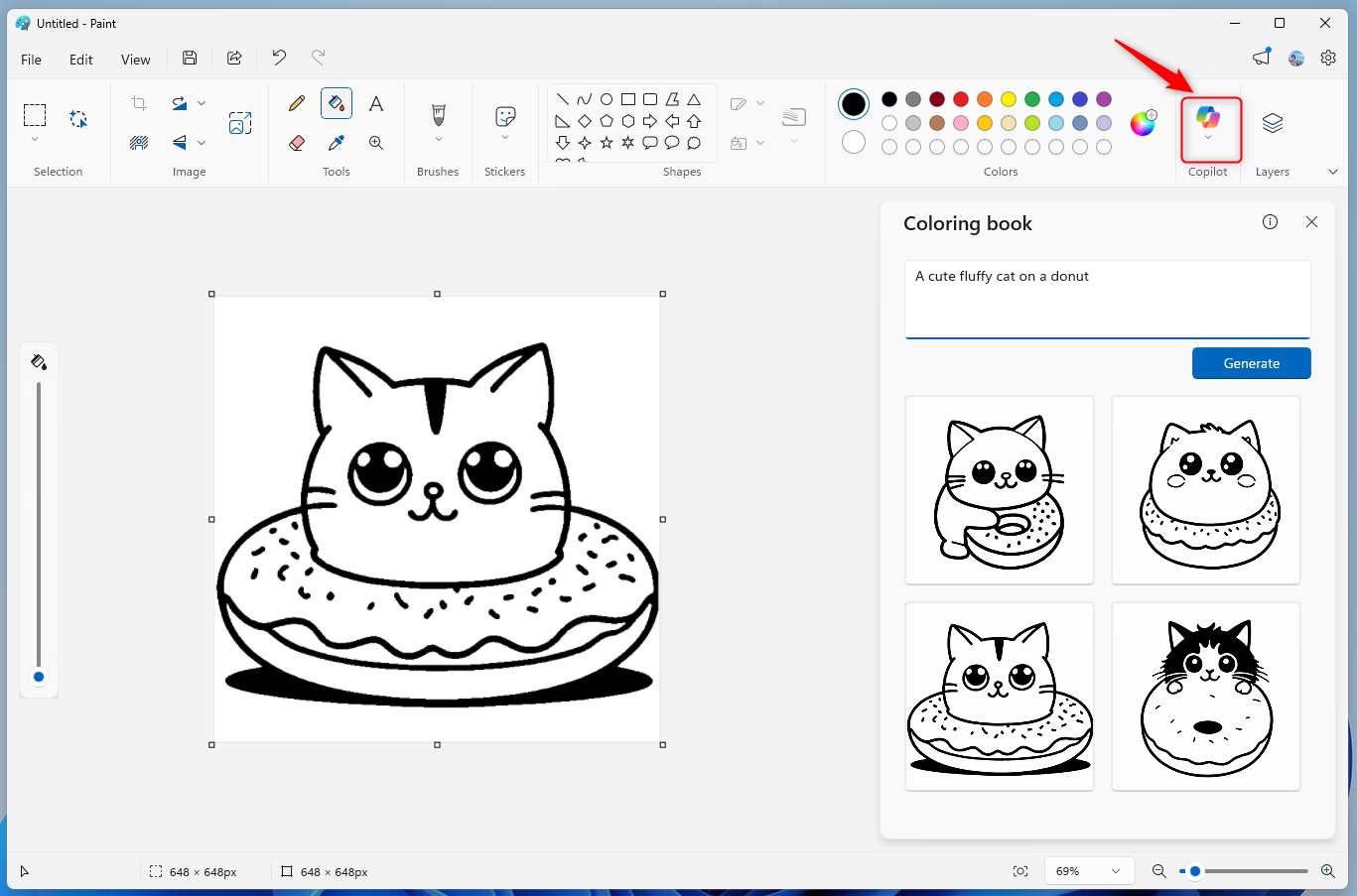 Untitled - Paint

File Edit View

Selection Image Tools Brushes Stickers Shapes Colors Copilot Layers

Coloring book

A cute fluffy cat on a donut

Generate

648 × 648px 648 × 648px 69%