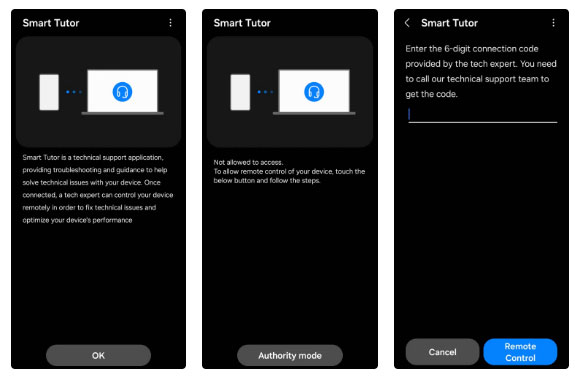 Smart Tutor

Smart Tutor is a technical support application, providing troubleshooting and guidance to help solve technical issues with your device. Once connected, a tech expert can control your device remotely in order to fix technical issues and optimize your device's performance

OK

Smart Tutor

Not allowed to access.
To allow remote control of your device, touch the below button and follow the steps.

Authority mode

Smart Tutor

Enter the 6-digit connection code provided by the tech expert. You need to call our technical support team to get the code.

Cancel

Remote Control