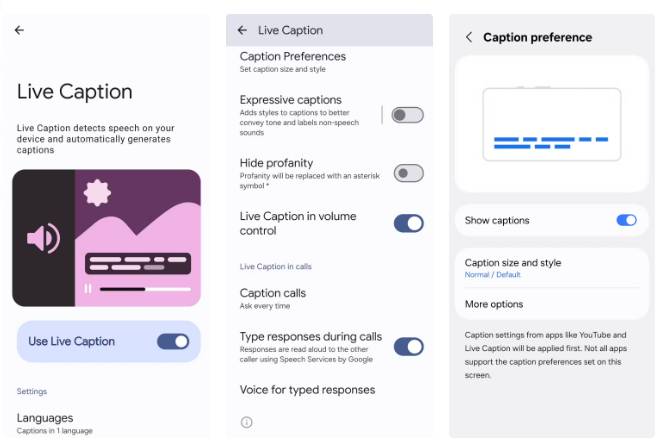 Live Caption

Live Caption detects speech on your device and automatically generates captions

Use Live Caption

Settings

Languages
Captions in 1 language

Live Caption

Caption Preferences
Set caption size and style

Expressive captions
Adds styles to captions to better convey tone and labels non-speech sounds

Hide profanity
Profanity will be replaced with an asterisk symbol *

Live Caption in volume control

Live Caption in calls

Caption calls
Ask every time

Type responses during calls
Responses are read aloud to the other caller using Speech Services by Google

Voice for typed responses

Caption preference

Show captions

Caption size and style
Normal / Default

More options

Caption settings from apps like YouTube and Live Caption will be applied first. Not all apps support the caption preferences set on this screen.