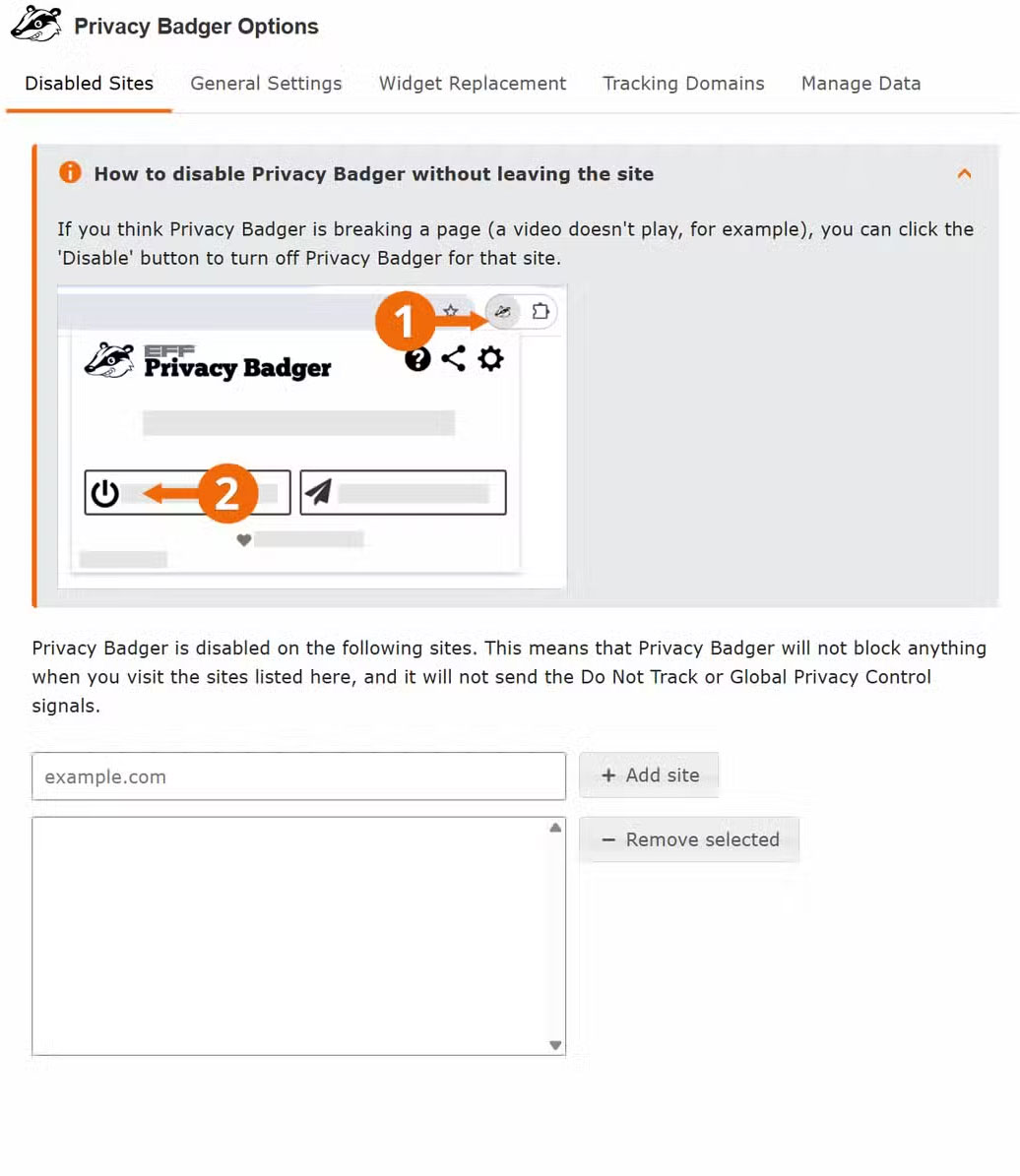 Privacy Badger Options

Disabled Sites General Settings Widget Replacement Tracking Domains Manage Data

How to disable Privacy Badger without leaving the site

If you think Privacy Badger is breaking a page (a video doesn't play, for example), you can click the 'Disable' button to turn off Privacy Badger for that site.

1

EFF Privacy Badger

2

Privacy Badger is disabled on the following sites. This means that Privacy Badger will not block anything when you visit the sites listed here, and it will not send the Do Not Track or Global Privacy Control signals.

example.com

+ Add site

− Remove selected