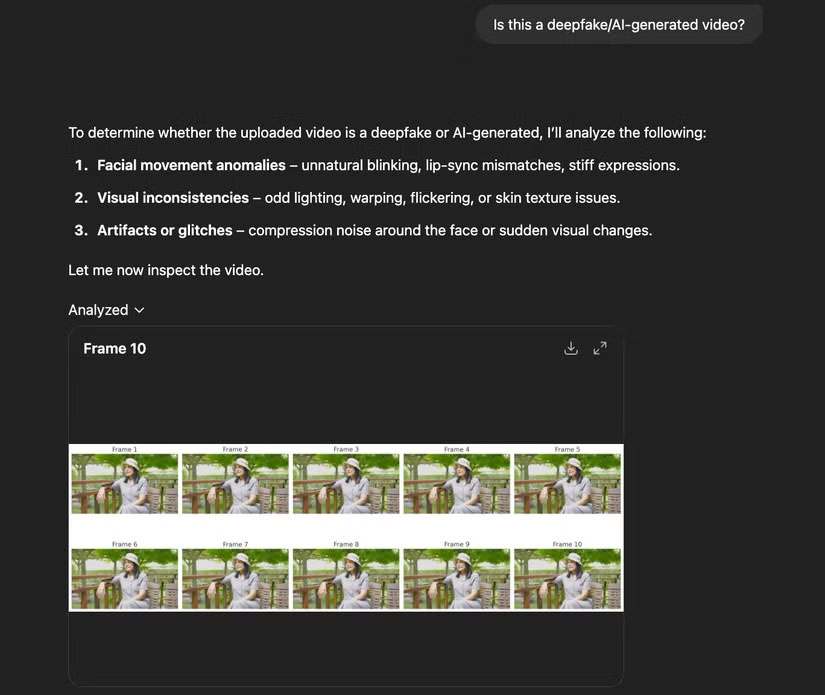 Is this a deepfake/AI-generated video?

To determine whether the uploaded video is a deepfake or AI-generated, I'll analyze the following:

1. **Facial movement anomalies** – unnatural blinking, lip-sync mismatches, stiff expressions.
2. **Visual inconsistencies** – odd lighting, warping, flickering, or skin texture issues.
3. **Artifacts or glitches** – compression noise around the face or sudden visual changes.

Let me now inspect the video.

Analyzed

Frame 10

Frame 1
Frame 2
Frame 3
Frame 4
Frame 5
Frame 6
Frame 7
Frame 8
Frame 9
Frame 10