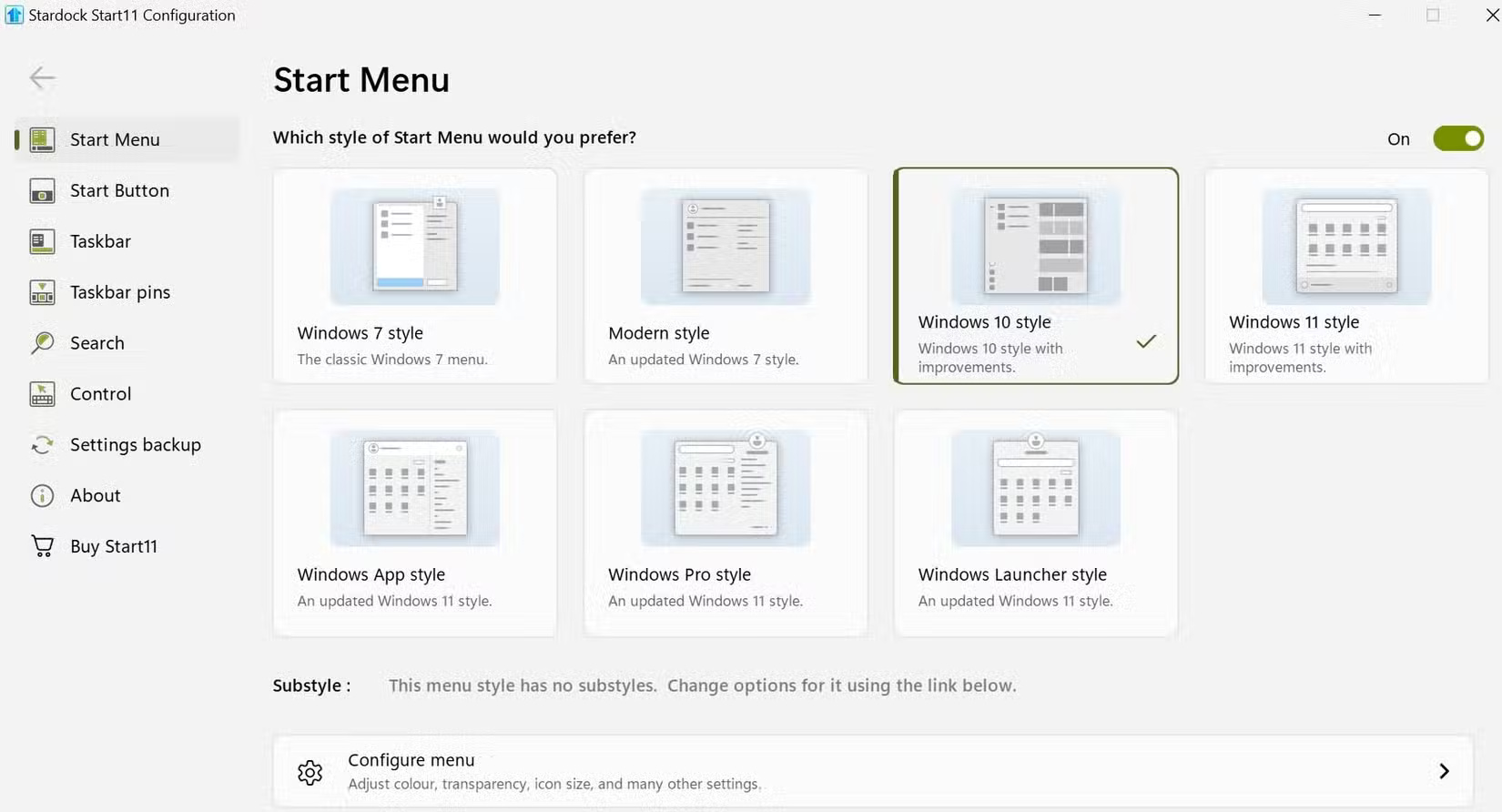 Stardock Start11 Configuration

Start Menu

Start Button

Taskbar

Taskbar pins

Search

Control

Settings backup

About

Buy Start11

Start Menu

Which style of Start Menu would you prefer?

On

Windows 7 style
The classic Windows 7 menu.

Modern style
An updated Windows 7 style.

Windows 10 style
Windows 10 style with improvements.

Windows 11 style
Windows 11 style with improvements.

Windows App style
An updated Windows 11 style.

Windows Pro style
An updated Windows 11 style.

Windows Launcher style
An updated Windows 11 style.

Substyle : This menu style has no substyles. Change options for it using the link below.

Configure menu
Adjust colour, transparency, icon size, and many other settings.