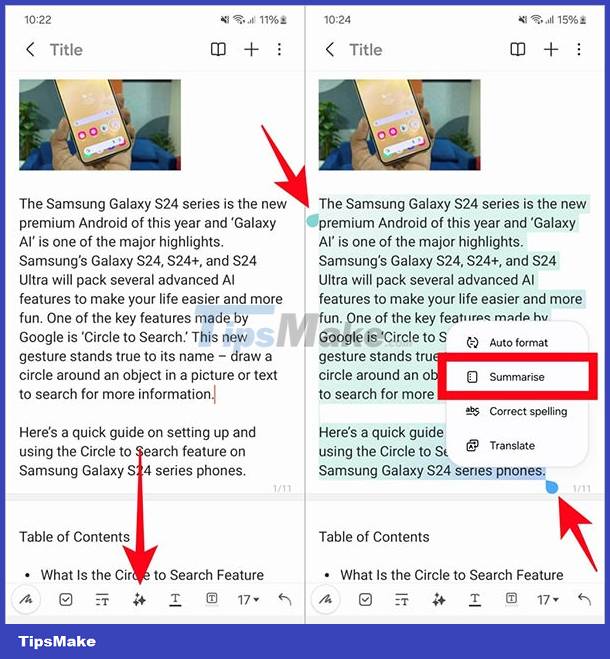 10:22 11%

Title

The Samsung Galaxy S24 series is the new premium Android of this year and 'Galaxy AI' is one of the major highlights. Samsung's Galaxy S24, S24+, and S24 Ultra will pack several advanced AI features to make your life easier and more fun. One of the key features made by Google is 'Circle to Search.' This new gesture stands true to its name – draw a circle around an object in a picture or text to search for more information.

Here's a quick guide on setting up and using the Circle to Search feature on Samsung Galaxy S24 series phones.

1/11

Table of Contents

• What Is the Circle to Search Feature

17

10:24 15%

Title

The Samsung Galaxy S24 series is the new premium Android of this year and 'Galaxy AI' is one of the major highlights. Samsung's Galaxy S24, S24+, and S24 Ultra will pack several advanced AI features to make your life easier and more fun. One of the key features made by Google is 'Circle to S gesture stands true circle around an ob to search for more

Here's a quick guide using the Circle to Se Samsung Galaxy S24 series phones.

Auto format
Summarise
Correct spelling
Translate

1/11

Table of Contents

• What Is the Circle to Search Feature

17

TipsMake

TipsMake