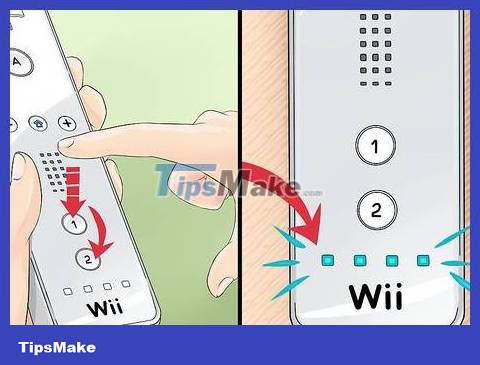 A
+
1
2
Wii
TipsMake.com
1
2
Wii
TipsMake