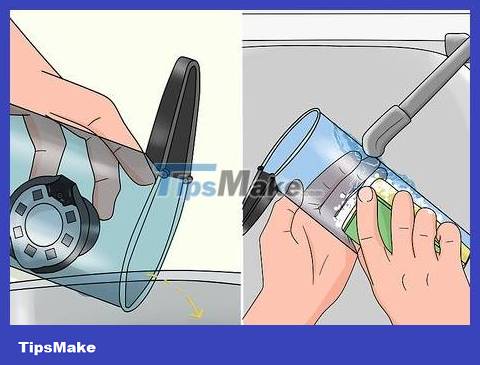 TipsMake

TipsMake