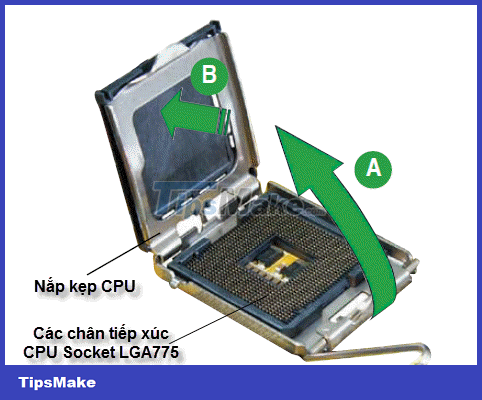 B

A

TipsMake

Nắp kẹp CPU

Các chân tiếp xúc CPU Socket LGA775

TipsMake