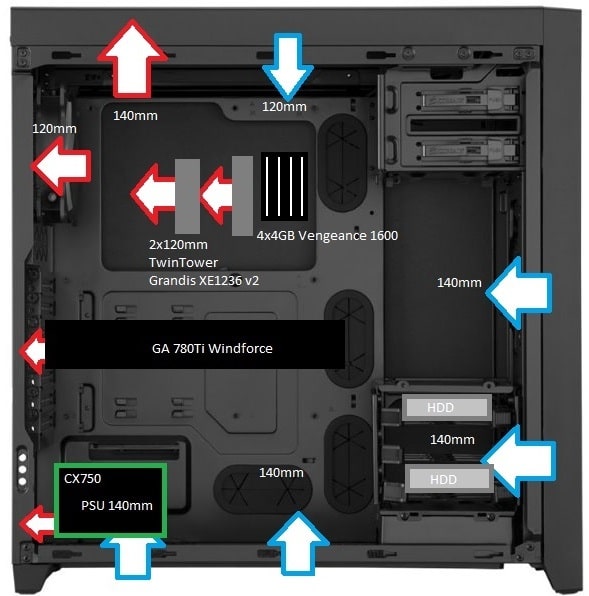 140mm

120mm

120mm

2x120mm
TwinTower
Grandis XE1236 v2

4x4GB Vengeance 1600

140mm

GA 780Ti Windforce

HDD

140mm

HDD

140mm

CX750

PSU 140mm