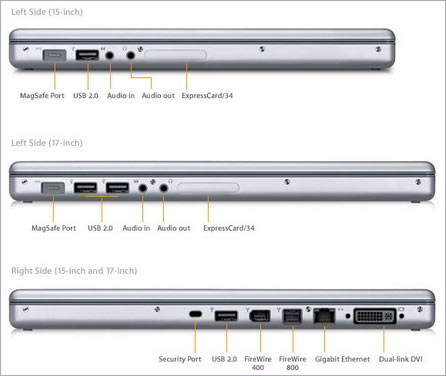 Left Side (15-inch)

MagSafe Port USB 2.0 Audio in Audio out ExpressCard/34

Left Side (17-inch)

MagSafe Port USB 2.0 Audio in Audio out ExpressCard/34

Right Side (15-inch and 17-inch)

Security Port USB 2.0 FireWire 400 FireWire 800 Gigabit Ethernet Dual-link DVI