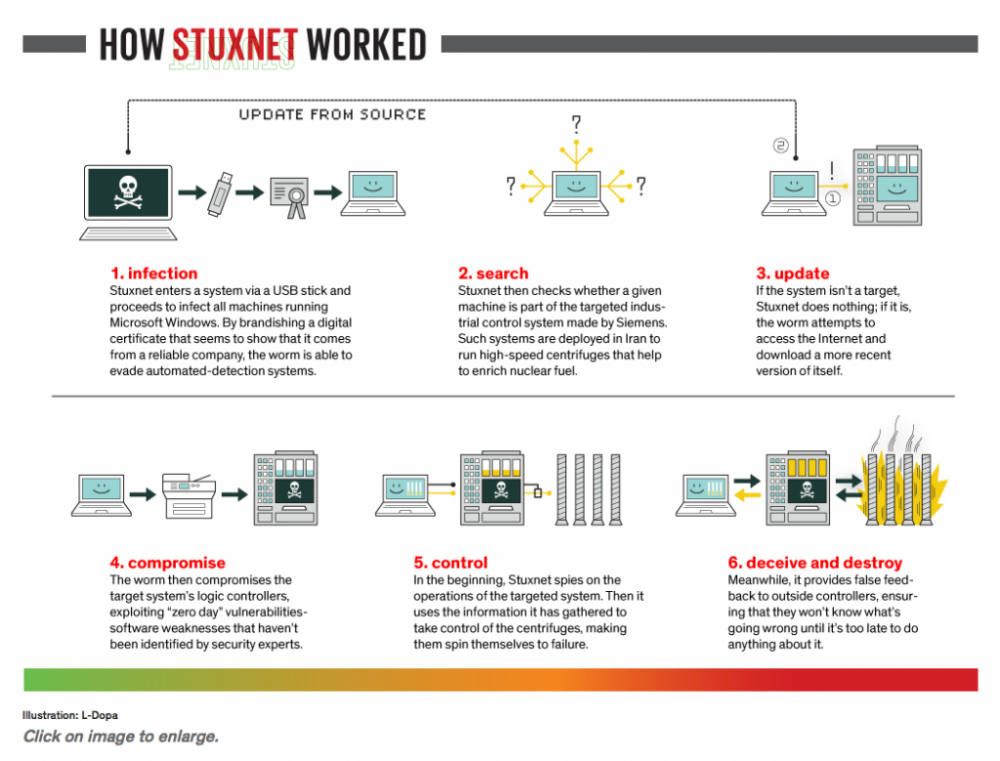 HOW STUXNET WORKED

UPDATE FROM SOURCE

?

? ?

②

!

①

1. infection
Stuxnet enters a system via a USB stick and proceeds to infect all machines running Microsoft Windows. By brandishing a digital certificate that seems to show that it comes from a reliable company, the worm is able to evade automated-detection systems.

2. search
Stuxnet then checks whether a given machine is part of the targeted industrial control system made by Siemens. Such systems are deployed in Iran to run high-speed centrifuges that help to enrich nuclear fuel.

3. update
If the system isn't a target, Stuxnet does nothing; if it is, the worm attempts to access the Internet and download a more recent version of itself.

4. compromise
The worm then compromises the target system's logic controllers, exploiting "zero day" vulnerabilities-software weaknesses that haven't been identified by security experts.

5. control
In the beginning, Stuxnet spies on the operations of the targeted system. Then it uses the information it has gathered to take control of the centrifuges, making them spin themselves to failure.

6. deceive and destroy
Meanwhile, it provides false feedback to outside controllers, ensuring that they won't know what's going wrong until it's too late to do anything about it.

Illustration: L-Dopa

Click on image to enlarge.