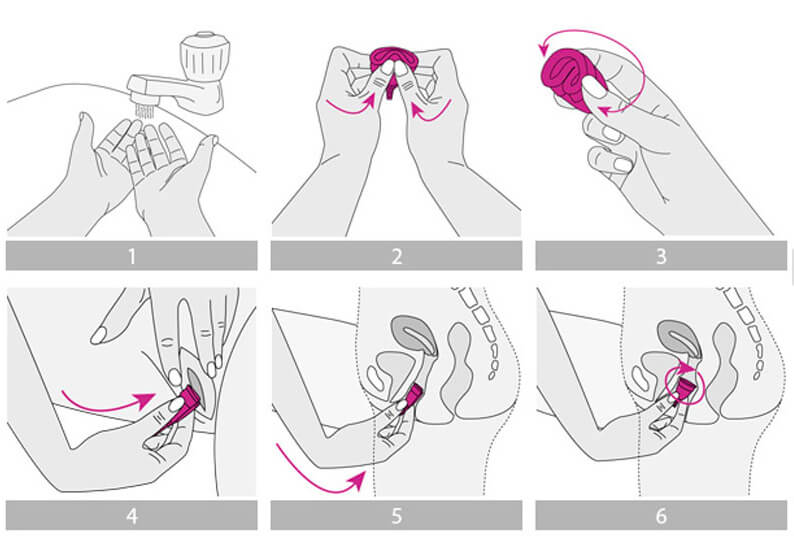 1
2
3
4
5
6