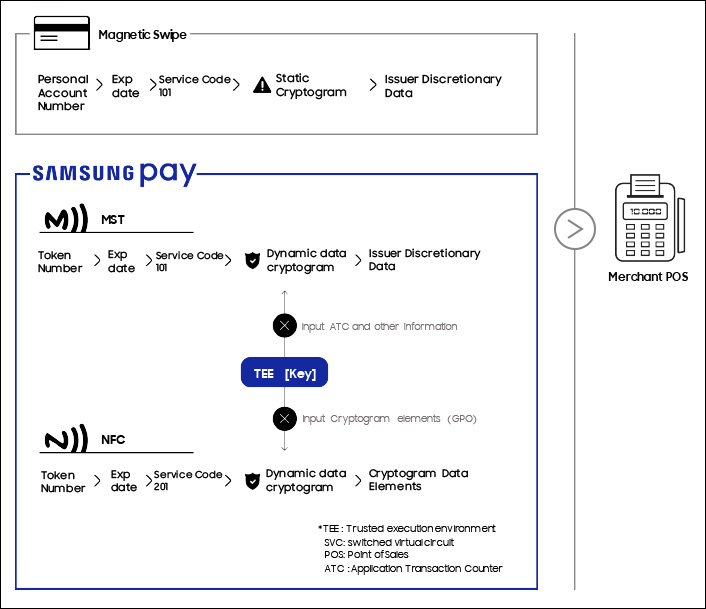 Magnetic Swipe

Personal Account Number > Exp date > Service Code 101 > Static Cryptogram > Issuer Discretionary Data

SAMSUNG pay

MST

Token Number > Exp date > Service Code 101 > Dynamic data cryptogram > Issuer Discretionary Data

Input ATC and other Information

TEE [Key]

Input Cryptogram elements (GPO)

NFC

Token Number > Exp date > Service Code 201 > Dynamic data cryptogram > Cryptogram Data Elements

*TEE : Trusted execution environment
SVC: switched virtual circuit
POS: Point of Sales
ATC : Application Transaction Counter

10000

Merchant POS