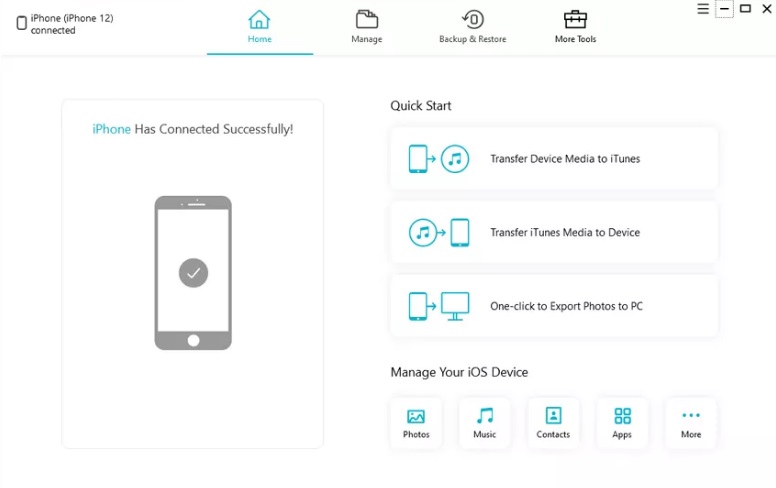 iPhone (iPhone 12)
connected

Home
Manage
Backup & Restore
More Tools

iPhone Has Connected Successfully!

Quick Start

Transfer Device Media to iTunes

Transfer iTunes Media to Device

One-click to Export Photos to PC

Manage Your iOS Device

Photos
Music
Contacts
Apps
More